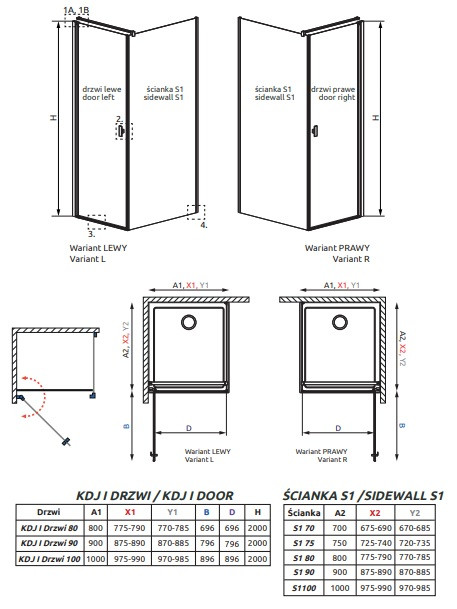 1A, 1B

H

drzwi lewe
door left

ścianka S1
sidewall S1

2.

3.

4.

Wariant LEWY
Variant L

ścianka S1
sidewall S1

drzwi prawe
door right

H

Wariant PRAWY
Variant R

A1, X1, Y1

A2, X2, Y2

B

D

Wariant LEWY
Variant L

A1, X1, Y1

A2, X2, Y2

B

D

Wariant PRAWY
Variant R

KDJ I DRZWI / KDJ I DOOR

| Drzwi | A1 | X1 | Y1 | B | D | H |
|---|---|---|---|---|---|---|
| KDJ I Drzwi 80 | 800 | 775-790 | 770-785 | 696 | 696 | 2000 |
| KDJ I Drzwi 90 | 900 | 875-890 | 870-885 | 796 | 796 | 2000 |
| KDJ I Drzwi 100 | 1000 | 975-990 | 970-985 | 896 | 896 | 2000 |

ŚCIANKA S1 /SIDEWALL S1

| Ścianka | A2 | X2 | Y2 |
|---|---|---|---|
| S1 70 | 700 | 675-690 | 670-685 |
| S1 75 | 750 | 725-740 | 720-735 |
| S1 80 | 800 | 775-790 | 770-785 |
| S1 90 | 900 | 875-890 | 870-885 |
| S1100 | 1000 | 975-990 | 970-985 |