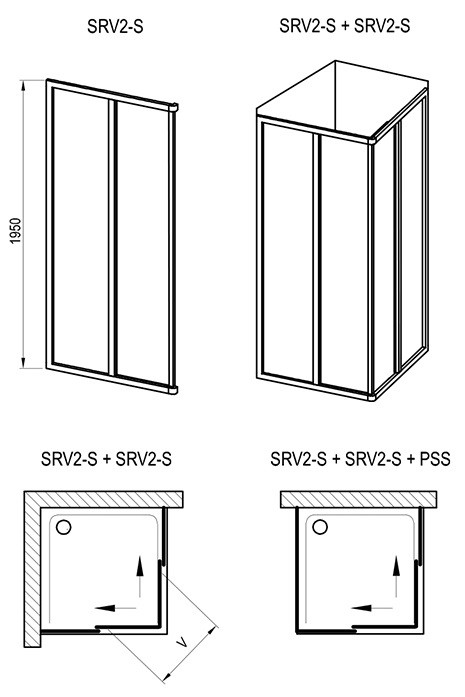 SRV2-S

SRV2-S + SRV2-S

1950

SRV2-S + SRV2-S

SRV2-S + SRV2-S + PSS

V