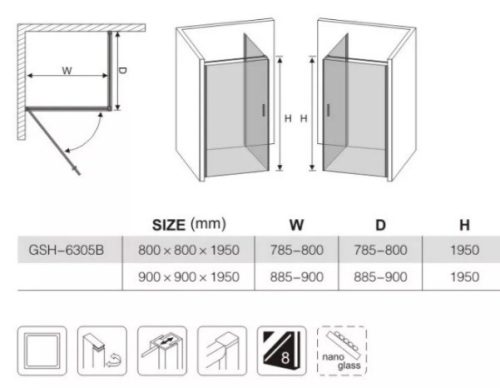 W

D

H H

| | SIZE (mm) | W | D | H |
|---|---|---|---|---|
| GSH-6305B | 800 × 800 × 1950 | 785-800 | 785-800 | 1950 |
| | 900 × 900 × 1950 | 885-900 | 885-900 | 1950 |

8

nano glass