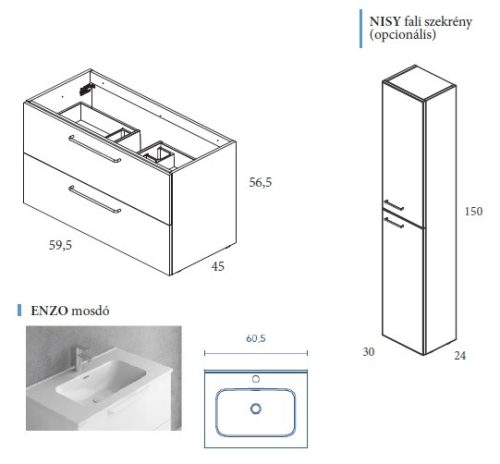 NISY fali szekrény (opcionális)

56,5

59,5

45

150

30

24

ENZO mosdó

60,5