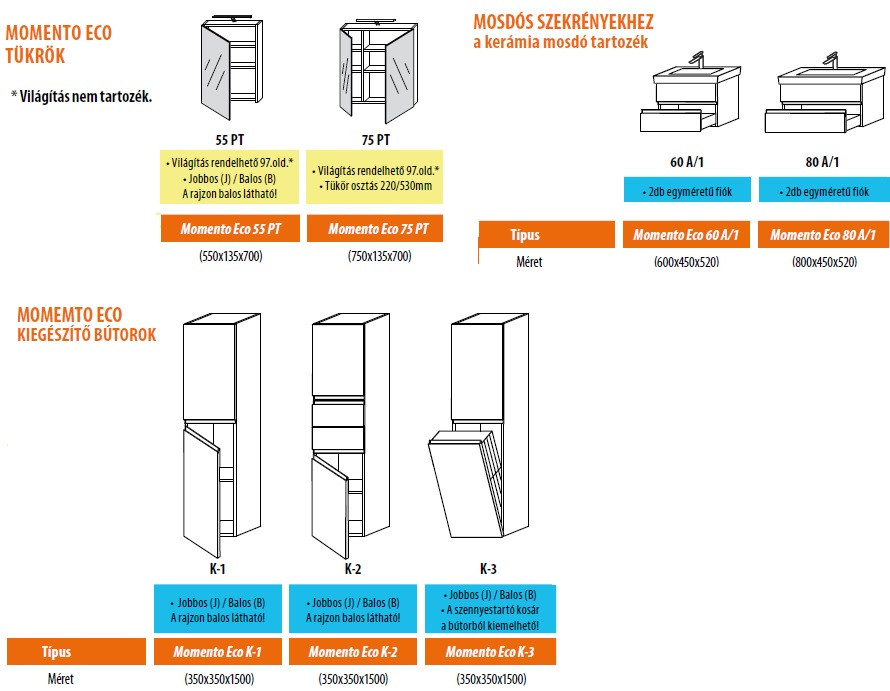 MOMENTO ECO
TÜKRÖK

* Világítás nem tartozék.

55 PT

• Világítás rendelhető 97.old.*
• Jobbos (J) / Balos (B)
A rajzon balos látható!

Momento Eco 55 PT

(550x135x700)

75 PT

• Világítás rendelhető 97.old.*
• Tükör osztás 220/530mm

Momento Eco 75 PT

(750x135x700)

MOSDÓS SZEKRÉNYEKHEZ
a kerámia mosdó tartozék

60 A/1

• 2db egyméretű fiók

80 A/1

• 2db egyméretű fiók

| Típus | Momento Eco 60 A/1 | Momento Eco 80 A/1 |
|---|---|---|
| Méret | (600x450x520) | (800x450x520) |

MOMEMTO ECO
KIEGÉSZÍTŐ BÚTOROK

K-1

• Jobbos (J) / Balos (B)
A rajzon balos látható!

K-2

• Jobbos (J) / Balos (B)
A rajzon balos látható!

K-3

• Jobbos (J) / Balos (B)
• A szennyestartó kosár a bútorból kiemelhető!

| Típus | Momento Eco K-1 | Momento Eco K-2 | Momento Eco K-3 |
|---|---|---|---|
| Méret | (350x350x1500) | (350x350x1500) | (350x350x1500) |