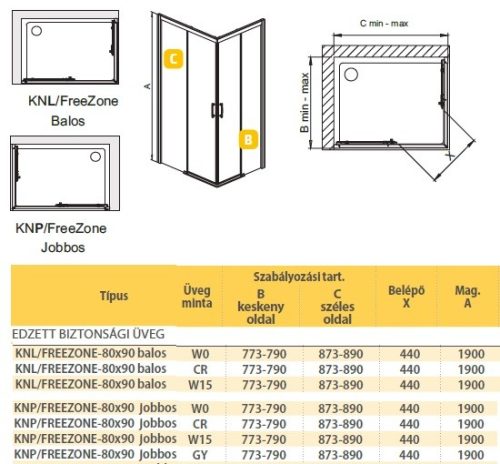 KNL/FreeZone Balos

KNP/FreeZone Jobbos

A

C

B

C min - max

B min - max

X

| Típus | Üveg minta | Szabályozási tart. B keskeny oldal | Szabályozási tart. C széles oldal | Belépő X | Mag. A |
|---|---|---|---|---|---|
| EDZETT BIZTONSÁGI ÜVEG | | | | | |
| KNL/FREEZONE-80x90 balos | W0 | 773-790 | 873-890 | 440 | 1900 |
| KNL/FREEZONE-80x90 balos | CR | 773-790 | 873-890 | 440 | 1900 |
| KNL/FREEZONE-80x90 balos | W15 | 773-790 | 873-890 | 440 | 1900 |
| KNP/FREEZONE-80x90 Jobbos | W0 | 773-790 | 873-890 | 440 | 1900 |
| KNP/FREEZONE-80x90 Jobbos | CR | 773-790 | 873-890 | 440 | 1900 |
| KNP/FREEZONE-80x90 Jobbos | W15 | 773-790 | 873-890 | 440 | 1900 |
| KNP/FREEZONE-80x90 Jobbos | GY | 773-790 | 873-890 | 440 | 1900 |