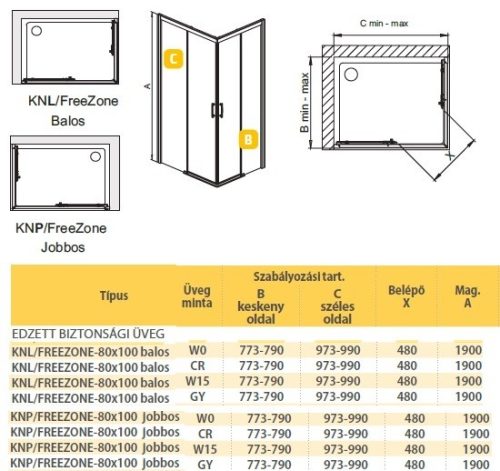 KNL/FreeZone
Balos

KNP/FreeZone
Jobbos

A

C

B

C min - max

B min - max

X

| Típus | Üveg minta | Szabályozási tart. B keskeny oldal | Szabályozási tart. C széles oldal | Belépő X | Mag. A |
|---|---|---|---|---|---|
| EDZETT BIZTONSÁGI ÜVEG | | | | | |
| KNL/FREEZONE-80x100 balos | W0 | 773-790 | 973-990 | 480 | 1900 |
| KNL/FREEZONE-80x100 balos | CR | 773-790 | 973-990 | 480 | 1900 |
| KNL/FREEZONE-80x100 balos | W15 | 773-790 | 973-990 | 480 | 1900 |
| KNL/FREEZONE-80x100 balos | GY | 773-790 | 973-990 | 480 | 1900 |
| KNP/FREEZONE-80x100 Jobbos | W0 | 773-790 | 973-990 | 480 | 1900 |
| KNP/FREEZONE-80x100 Jobbos | CR | 773-790 | 973-990 | 480 | 1900 |
| KNP/FREEZONE-80x100 Jobbos | W15 | 773-790 | 973-990 | 480 | 1900 |
| KNP/FREEZONE-80x100 Jobbos | GY | 773-790 | 973-990 | 480 | 1900 |